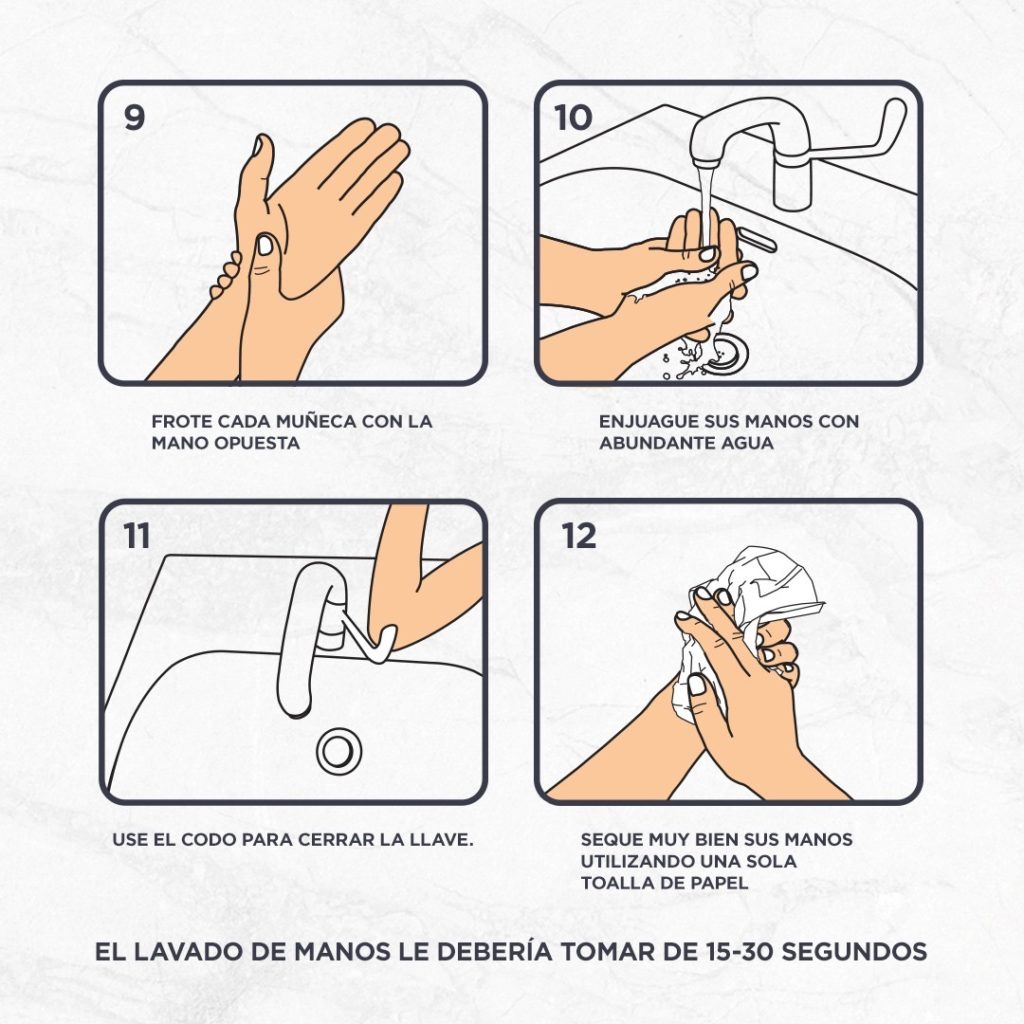 9

FROTE CADA MUÑECA CON LA MANO OPUESTA

10

ENJUAGUE SUS MANOS CON ABUNDANTE AGUA

11

USE EL CODO PARA CERRAR LA LLAVE.

12

SEQUE MUY BIEN SUS MANOS UTILIZANDO UNA SOLA TOALLA DE PAPEL

EL LAVADO DE MANOS LE DEBERÍA TOMAR DE 15-30 SEGUNDOS