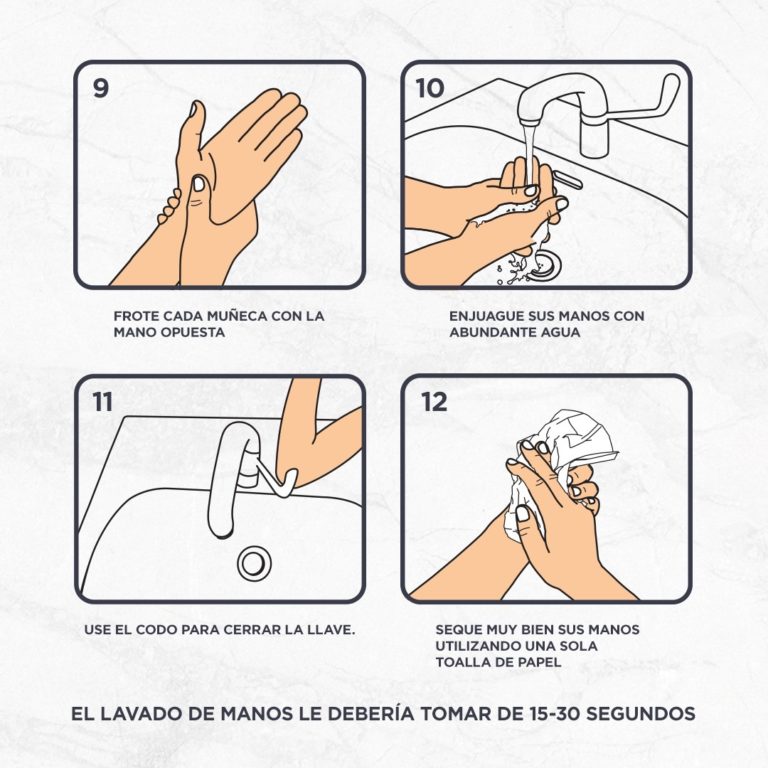 9

FROTE CADA MUÑECA CON LA MANO OPUESTA

10

ENJUAGUE SUS MANOS CON ABUNDANTE AGUA

11

USE EL CODO PARA CERRAR LA LLAVE.

12

SEQUE MUY BIEN SUS MANOS UTILIZANDO UNA SOLA TOALLA DE PAPEL

EL LAVADO DE MANOS LE DEBERÍA TOMAR DE 15-30 SEGUNDOS