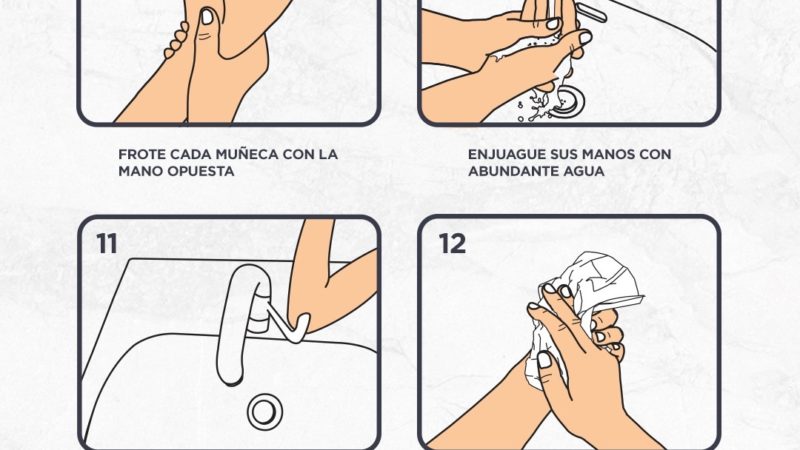 FROTE CADA MUÑECA CON LA MANO OPUESTA

ENJUAGUE SUS MANOS CON ABUNDANTE AGUA

11

12