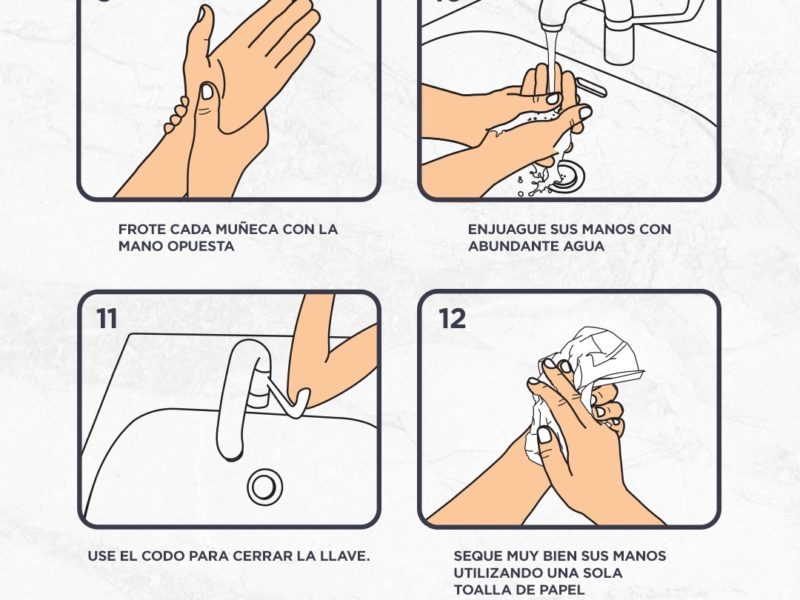 FROTE CADA MUÑECA CON LA MANO OPUESTA

ENJUAGUE SUS MANOS CON ABUNDANTE AGUA

11

USE EL CODO PARA CERRAR LA LLAVE.

12

SEQUE MUY BIEN SUS MANOS UTILIZANDO UNA SOLA TOALLA DE PAPEL