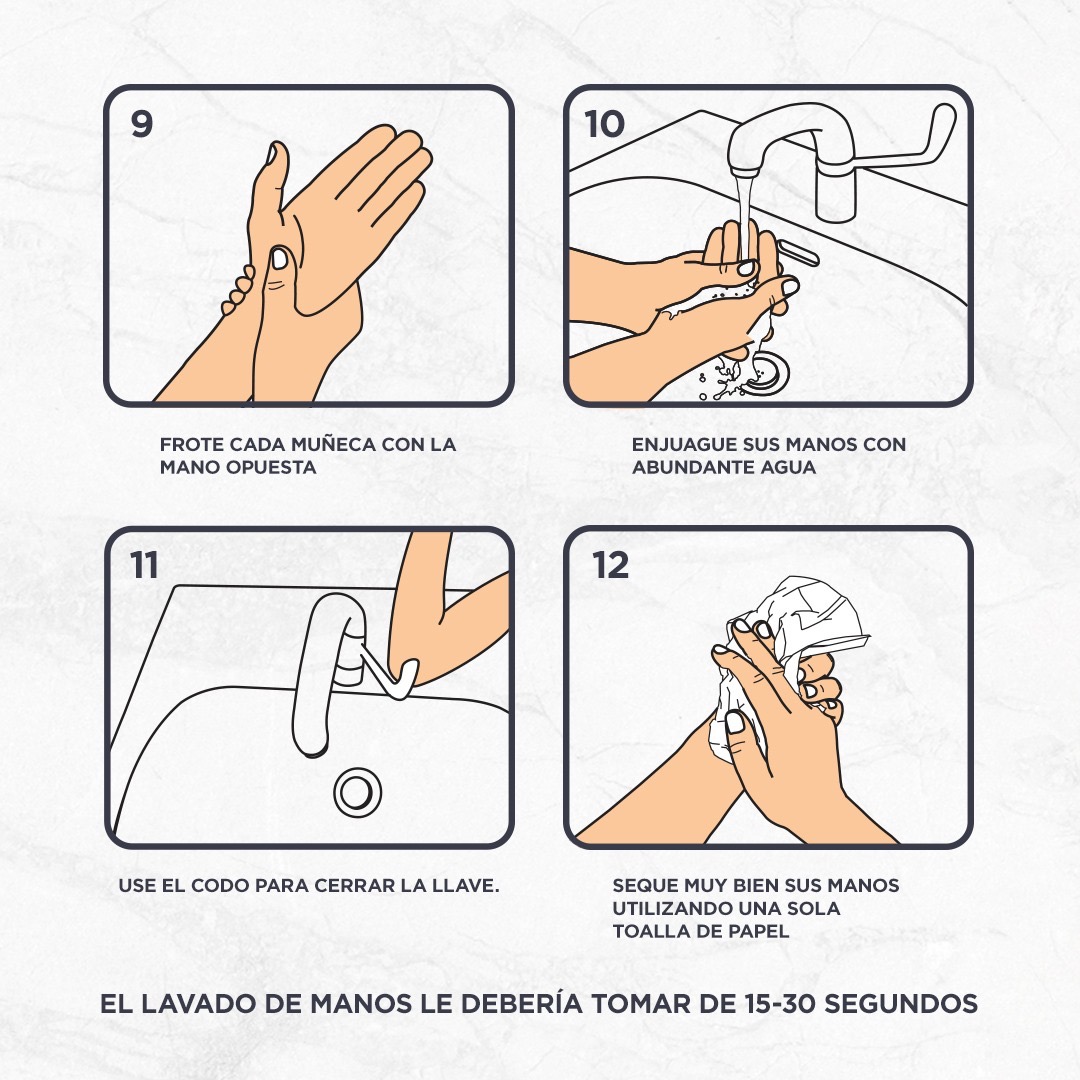 9

FROTE CADA MUÑECA CON LA MANO OPUESTA

10

ENJUAGUE SUS MANOS CON ABUNDANTE AGUA

11

USE EL CODO PARA CERRAR LA LLAVE.

12

SEQUE MUY BIEN SUS MANOS UTILIZANDO UNA SOLA TOALLA DE PAPEL

EL LAVADO DE MANOS LE DEBERÍA TOMAR DE 15-30 SEGUNDOS