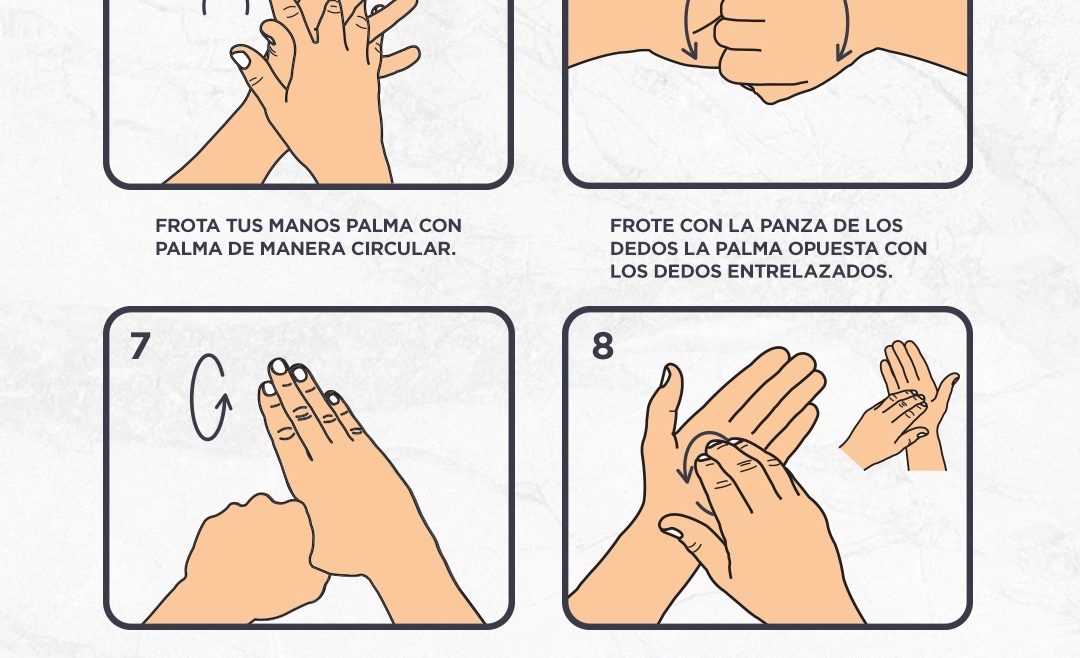 FROTA TUS MANOS PALMA CON PALMA DE MANERA CIRCULAR.

FROTE CON LA PANZA DE LOS DEDOS LA PALMA OPUESTA CON LOS DEDOS ENTRELAZADOS.

7

8