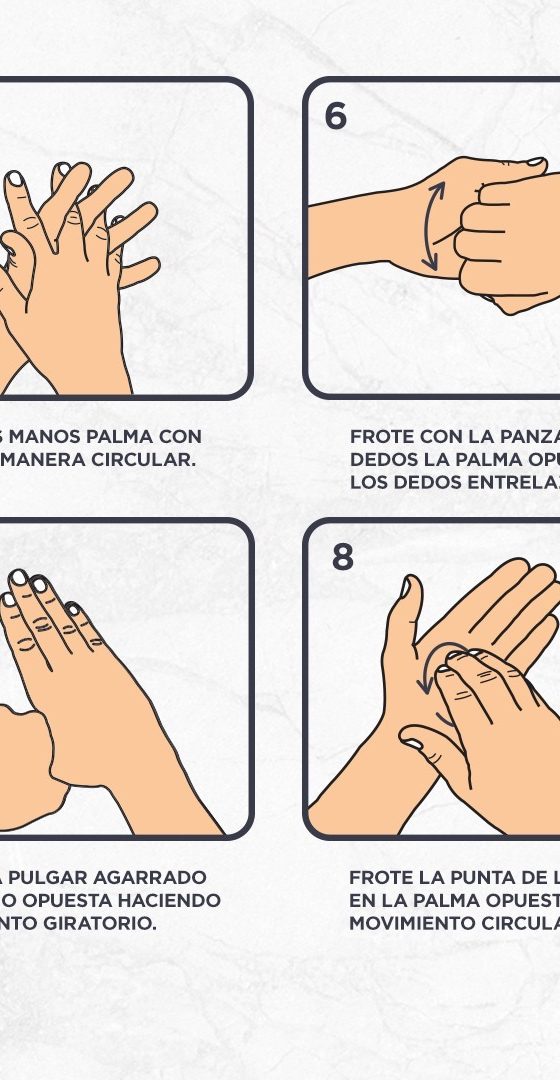 S MANOS PALMA CON
MANERA CIRCULAR.

6

FROTE CON LA PANZA
DEDOS LA PALMA OPU
LOS DEDOS ENTRELA

A PULGAR AGARRADO
O OPUESTA HACIENDO
NTO GIRATORIO.

8

FROTE LA PUNTA DE L
EN LA PALMA OPUEST
MOVIMIENTO CIRCULA