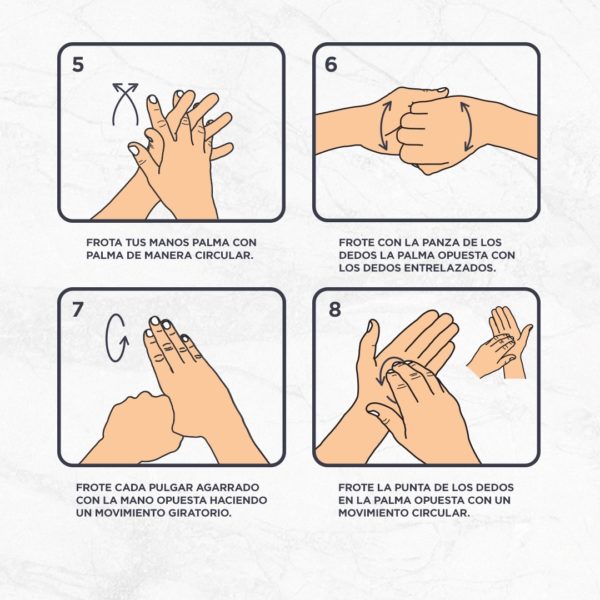 5

FROTA TUS MANOS PALMA CON PALMA DE MANERA CIRCULAR.

6

FROTE CON LA PANZA DE LOS DEDOS LA PALMA OPUESTA CON LOS DEDOS ENTRELAZADOS.

7

FROTE CADA PULGAR AGARRADO CON LA MANO OPUESTA HACIENDO UN MOVIMIENTO GIRATORIO.

8

FROTE LA PUNTA DE LOS DEDOS EN LA PALMA OPUESTA CON UN MOVIMIENTO CIRCULAR.