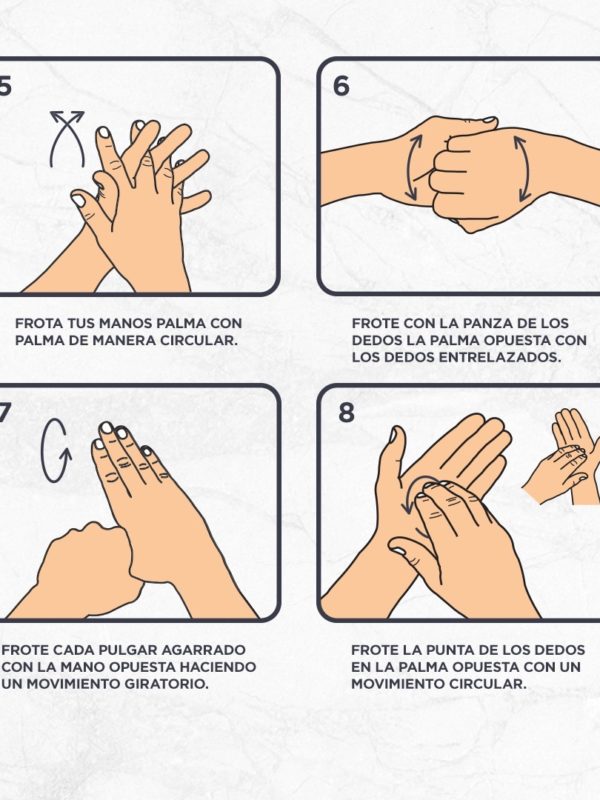 5

FROTA TUS MANOS PALMA CON PALMA DE MANERA CIRCULAR.

6

FROTE CON LA PANZA DE LOS DEDOS LA PALMA OPUESTA CON LOS DEDOS ENTRELAZADOS.

7

FROTE CADA PULGAR AGARRADO CON LA MANO OPUESTA HACIENDO UN MOVIMIENTO GIRATORIO.

8

FROTE LA PUNTA DE LOS DEDOS EN LA PALMA OPUESTA CON UN MOVIMIENTO CIRCULAR.