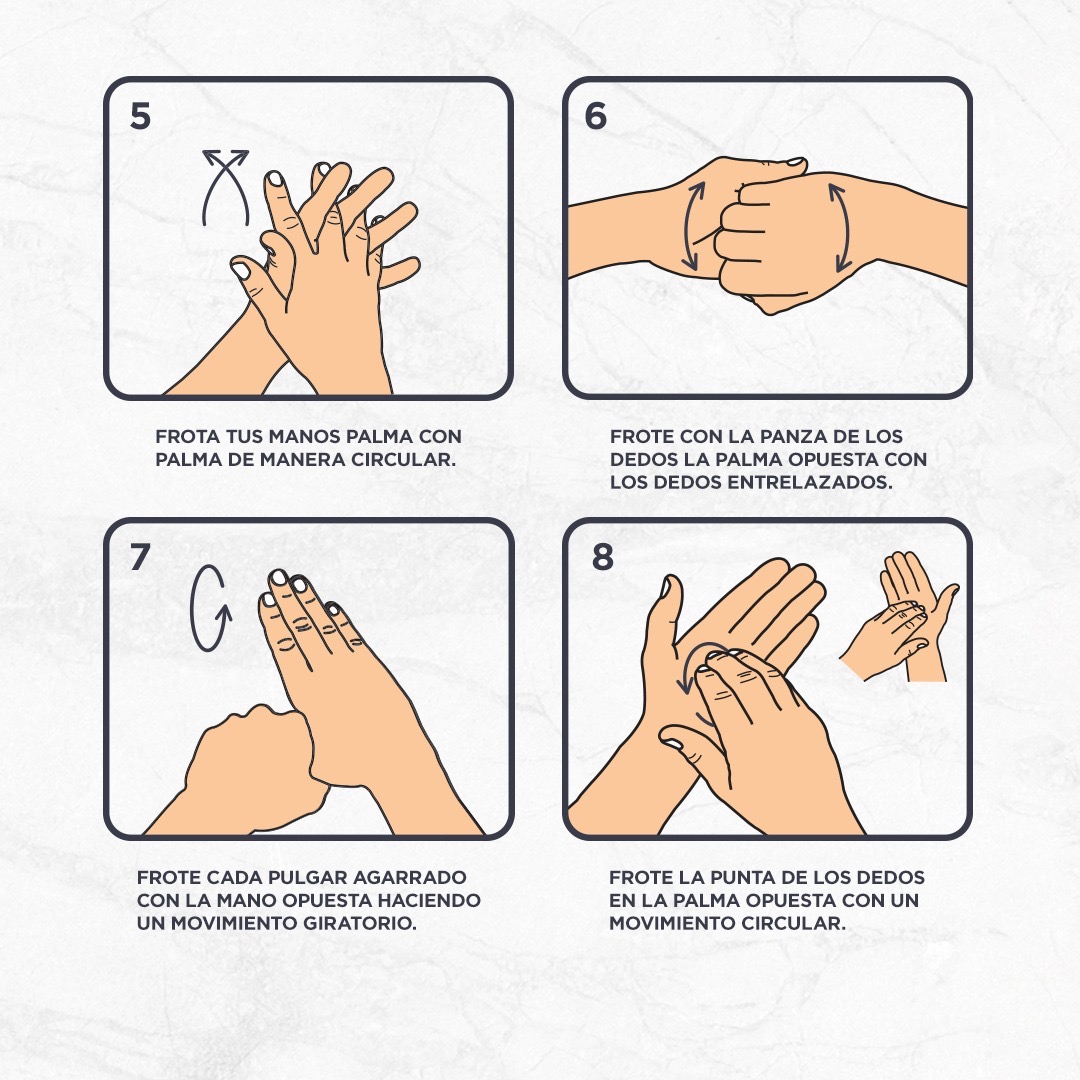 5

FROTA TUS MANOS PALMA CON PALMA DE MANERA CIRCULAR.

6

FROTE CON LA PANZA DE LOS DEDOS LA PALMA OPUESTA CON LOS DEDOS ENTRELAZADOS.

7

FROTE CADA PULGAR AGARRADO CON LA MANO OPUESTA HACIENDO UN MOVIMIENTO GIRATORIO.

8

FROTE LA PUNTA DE LOS DEDOS EN LA PALMA OPUESTA CON UN MOVIMIENTO CIRCULAR.