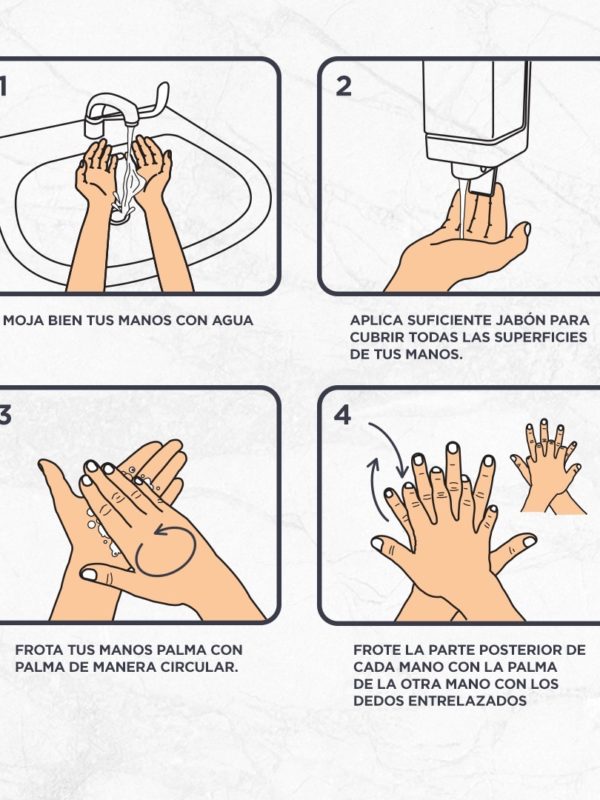 1

MOJA BIEN TUS MANOS CON AGUA

2

APLICA SUFICIENTE JABÓN PARA CUBRIR TODAS LAS SUPERFICIES DE TUS MANOS.

3

FROTA TUS MANOS PALMA CON PALMA DE MANERA CIRCULAR.

4

FROTE LA PARTE POSTERIOR DE CADA MANO CON LA PALMA DE LA OTRA MANO CON LOS DEDOS ENTRELAZADOS