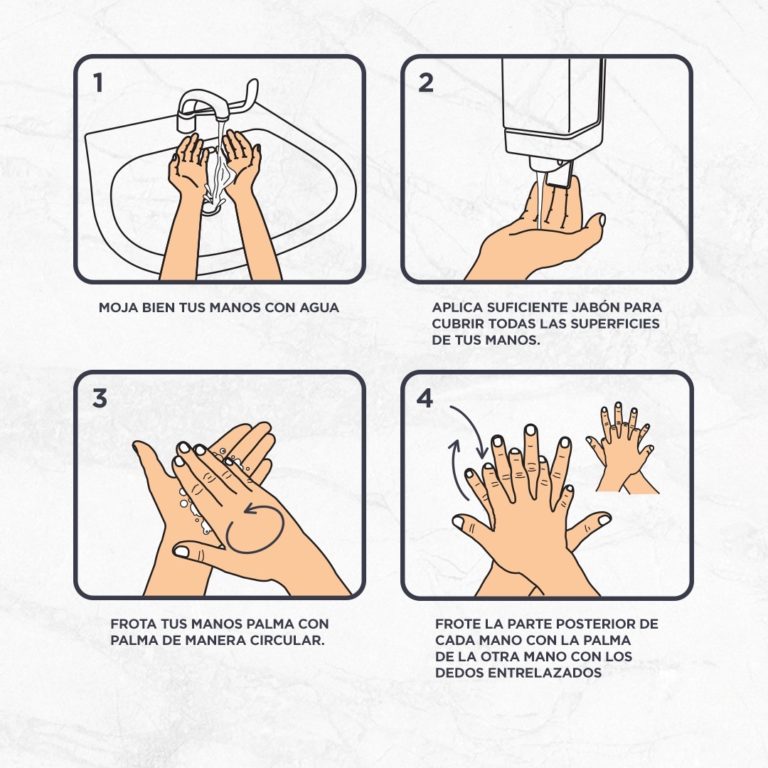 1

MOJA BIEN TUS MANOS CON AGUA

2

APLICA SUFICIENTE JABÓN PARA CUBRIR TODAS LAS SUPERFICIES DE TUS MANOS.

3

FROTA TUS MANOS PALMA CON PALMA DE MANERA CIRCULAR.

4

FROTE LA PARTE POSTERIOR DE CADA MANO CON LA PALMA DE LA OTRA MANO CON LOS DEDOS ENTRELAZADOS