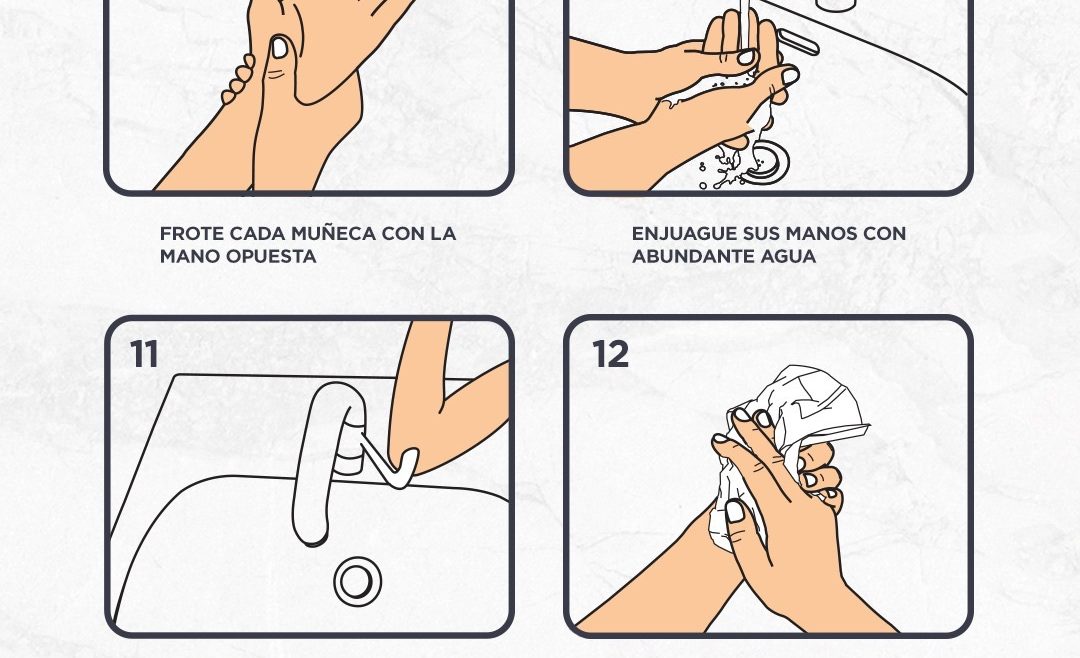 FROTE CADA MUÑECA CON LA MANO OPUESTA

ENJUAGUE SUS MANOS CON ABUNDANTE AGUA

11

12