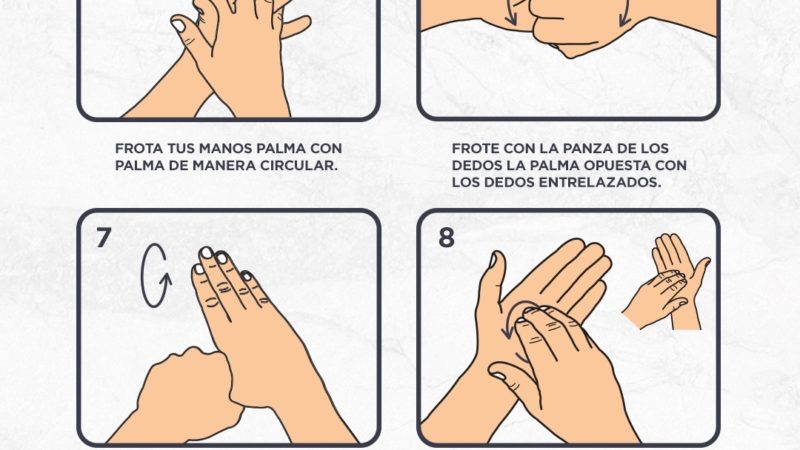 FROTA TUS MANOS PALMA CON PALMA DE MANERA CIRCULAR.

FROTE CON LA PANZA DE LOS DEDOS LA PALMA OPUESTA CON LOS DEDOS ENTRELAZADOS.

7

8