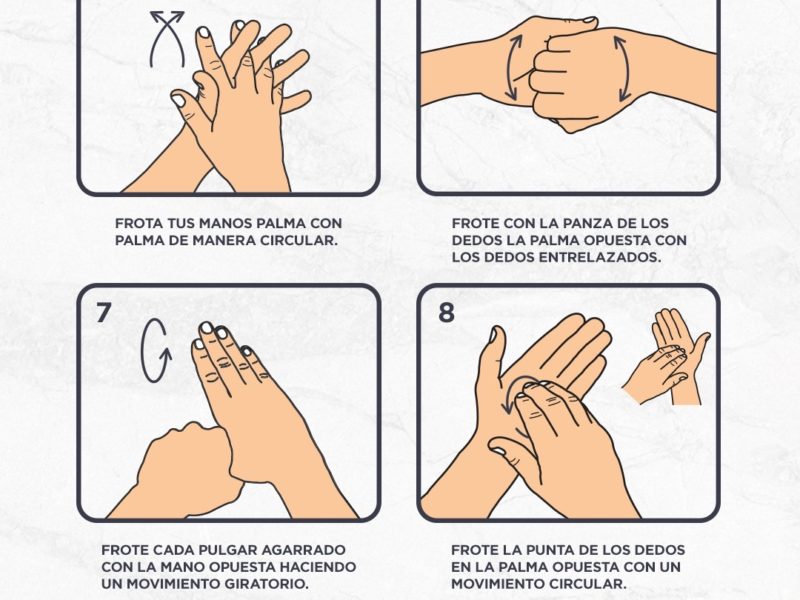 FROTA TUS MANOS PALMA CON PALMA DE MANERA CIRCULAR.

FROTE CON LA PANZA DE LOS DEDOS LA PALMA OPUESTA CON LOS DEDOS ENTRELAZADOS.

7

FROTE CADA PULGAR AGARRADO CON LA MANO OPUESTA HACIENDO UN MOVIMIENTO GIRATORIO.

8

FROTE LA PUNTA DE LOS DEDOS EN LA PALMA OPUESTA CON UN MOVIMIENTO CIRCULAR.