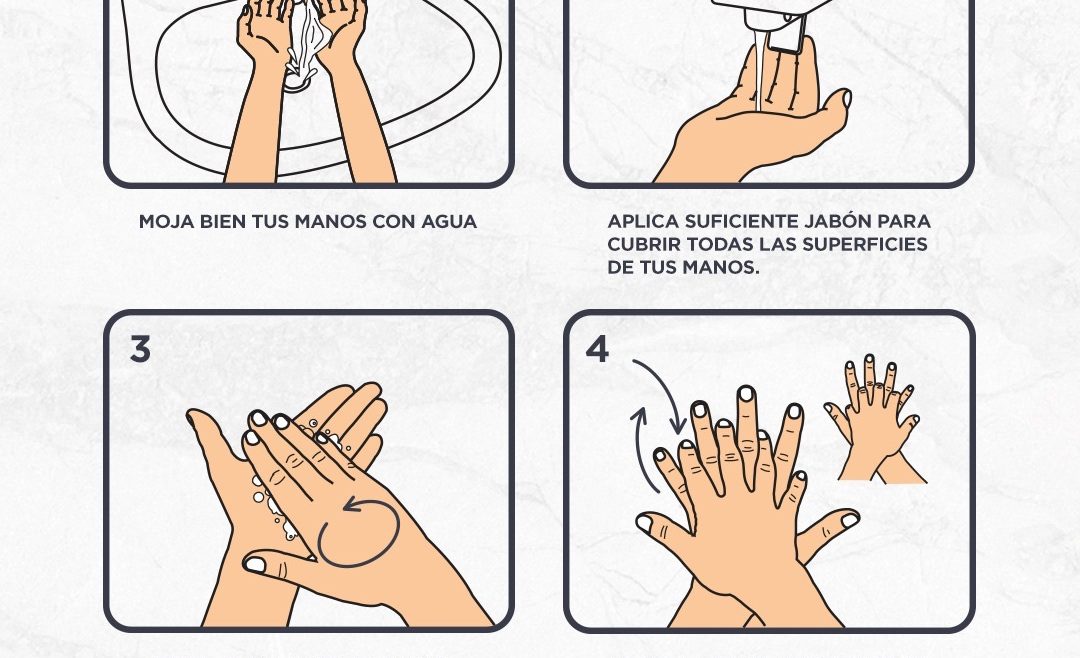 MOJA BIEN TUS MANOS CON AGUA

APLICA SUFICIENTE JABÓN PARA CUBRIR TODAS LAS SUPERFICIES DE TUS MANOS.

3

4