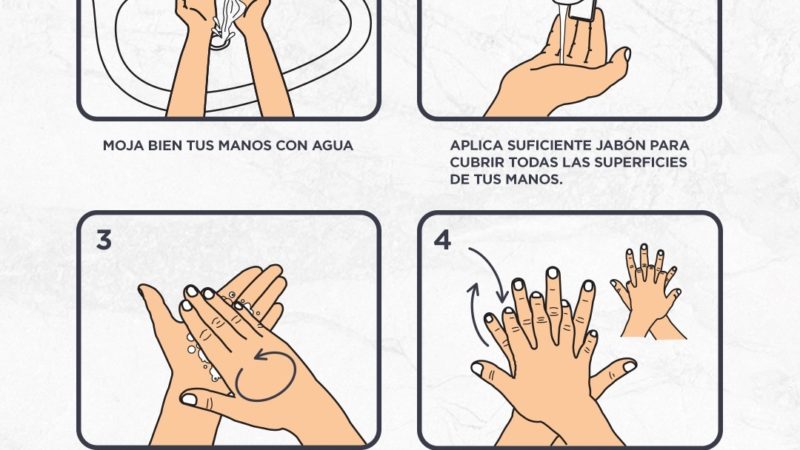 MOJA BIEN TUS MANOS CON AGUA

APLICA SUFICIENTE JABÓN PARA CUBRIR TODAS LAS SUPERFICIES DE TUS MANOS.

3

4